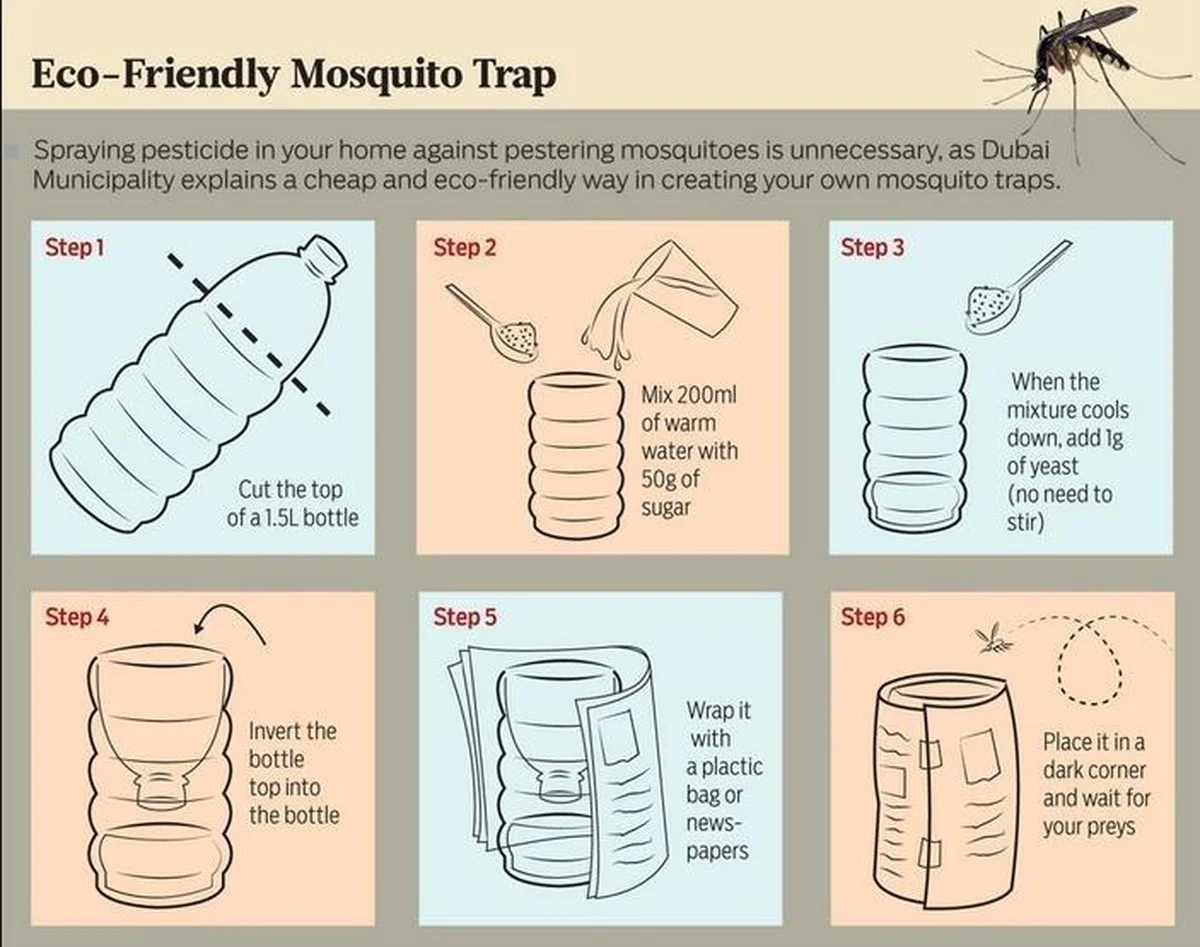 Eco-Friendly Mosquito Trap

Spraying pesticide in your home against pestering mosquitoes is unnecessary, as Dubai Municipality explains a cheap and eco-friendly way in creating your own mosquito traps.

Step 1

Cut the top of a 1.5L bottle

Step 2

Mix 200ml of warm water with 50g of sugar

Step 3

When the mixture cools down, add 1g of yeast (no need to stir)

Step 4

Invert the bottle top into the bottle

Step 5

Wrap it with a plactic bag or newspapers

Step 6

Place it in a dark corner and wait for your preys