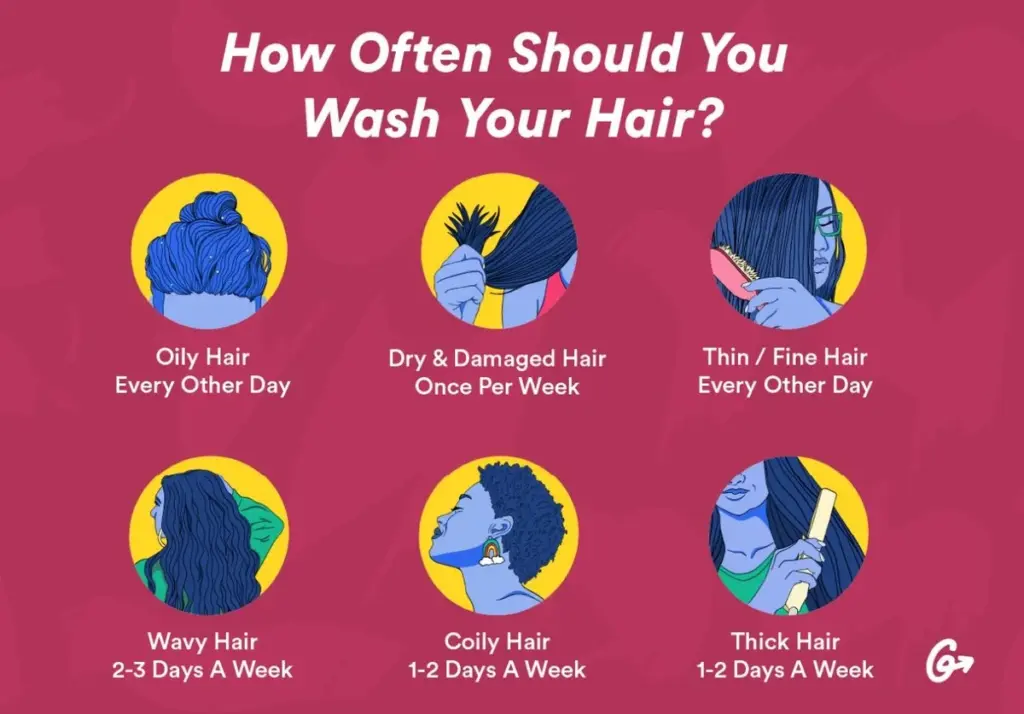 How Often Should You Wash Your Hair?

Oily Hair
Every Other Day

Dry & Damaged Hair
Once Per Week

Thin / Fine Hair
Every Other Day

Wavy Hair
2-3 Days A Week

Coily Hair
1-2 Days A Week

Thick Hair
1-2 Days A Week